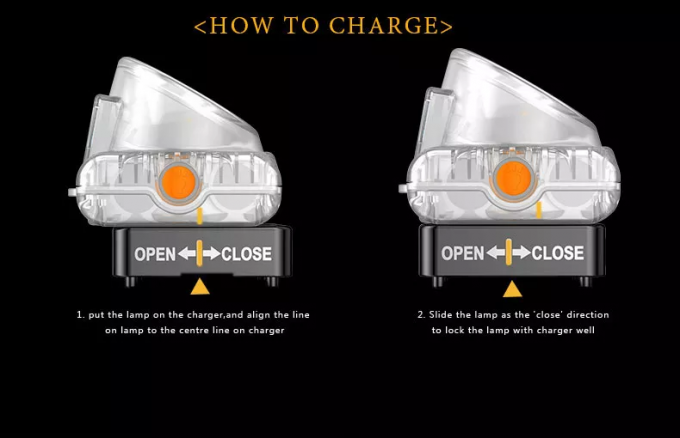 <HOW TO CHARGE>

OPEN CLOSE

1. put the lamp on the charger,and align the line on lamp to the centre line on charger

OPEN CLOSE

2. Slide the lamp as the 'close' direction to lock the lamp with charger well